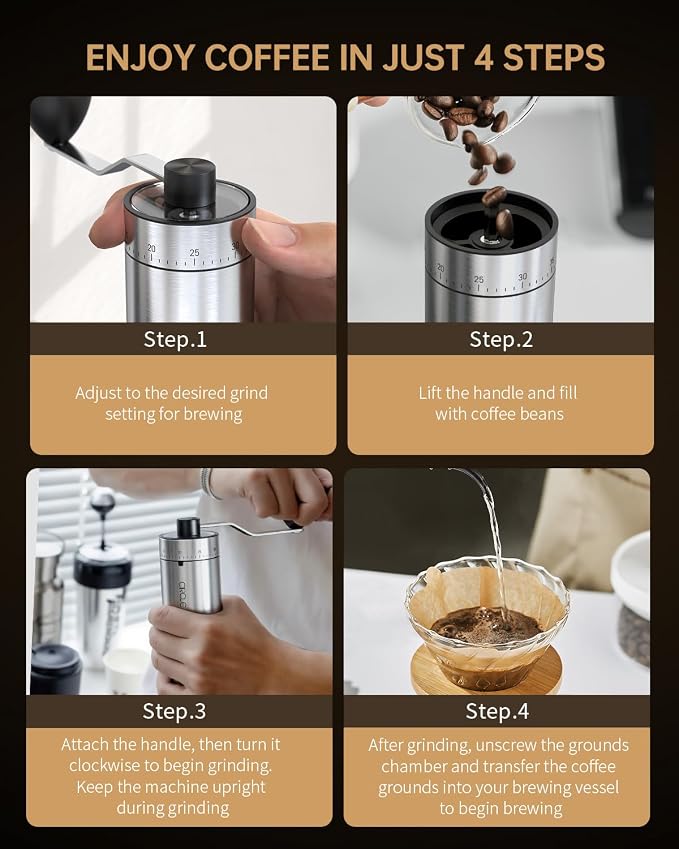 ENJOY COFFEE IN JUST 4 STEPS

20 25 30

Step.1

Adjust to the desired grind setting for brewing

20 25 30

Step.2

Lift the handle and fill with coffee beans

Step.3

Attach the handle, then turn it clockwise to begin grinding. Keep the machine upright during grinding

Step.4

After grinding, unscrew the grounds chamber and transfer the coffee grounds into your brewing vessel to begin brewing