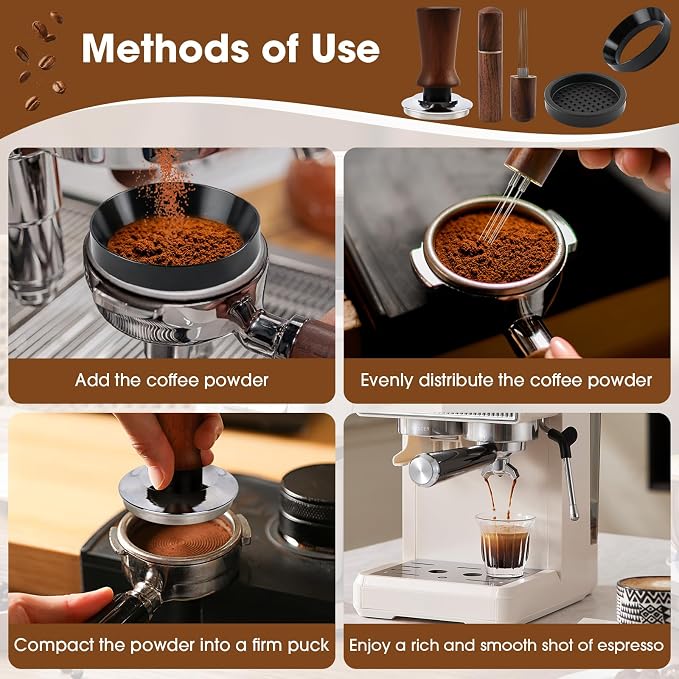 Methods of Use

Add the coffee powder

Evenly distribute the coffee powder

Compact the powder into a firm puck

Enjoy a rich and smooth shot of espresso