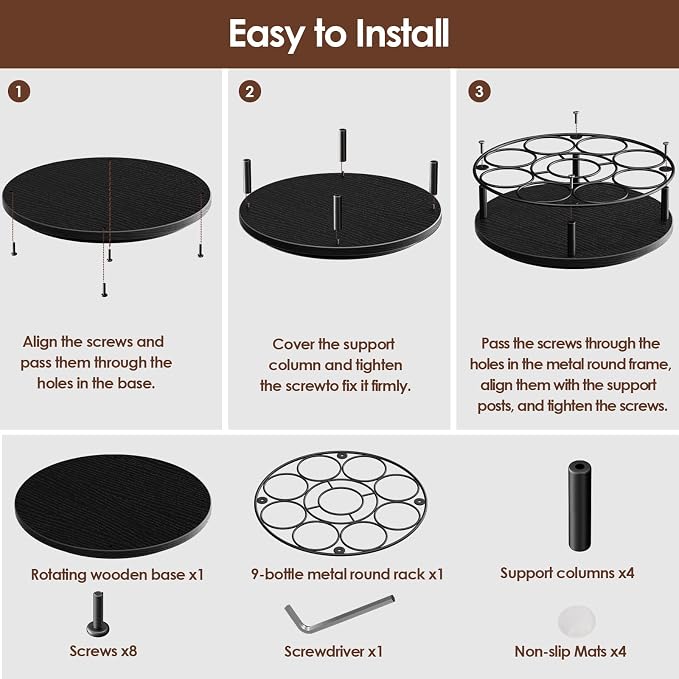 Easy to Install

1

Align the screws and pass them through the holes in the base.

2

Cover the support column and tighten the screwto fix it firmly.

3

Pass the screws through the holes in the metal round frame, align them with the support posts, and tighten the screws.

Rotating wooden base x1

9-bottle metal round rack x1

Support columns x4

Screws x8

Screwdriver x1

Non-slip Mats x4