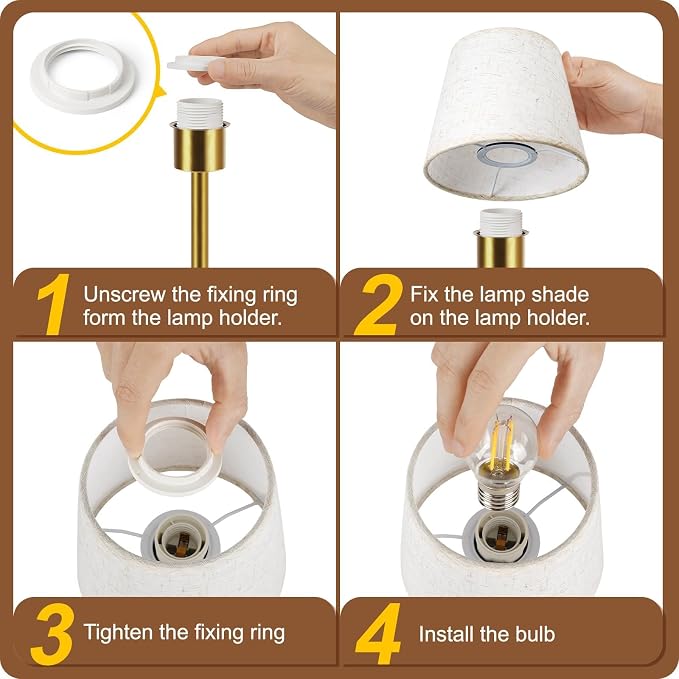 1 Unscrew the fixing ring form the lamp holder.

2 Fix the lamp shade on the lamp holder.

3 Tighten the fixing ring

4 Install the bulb