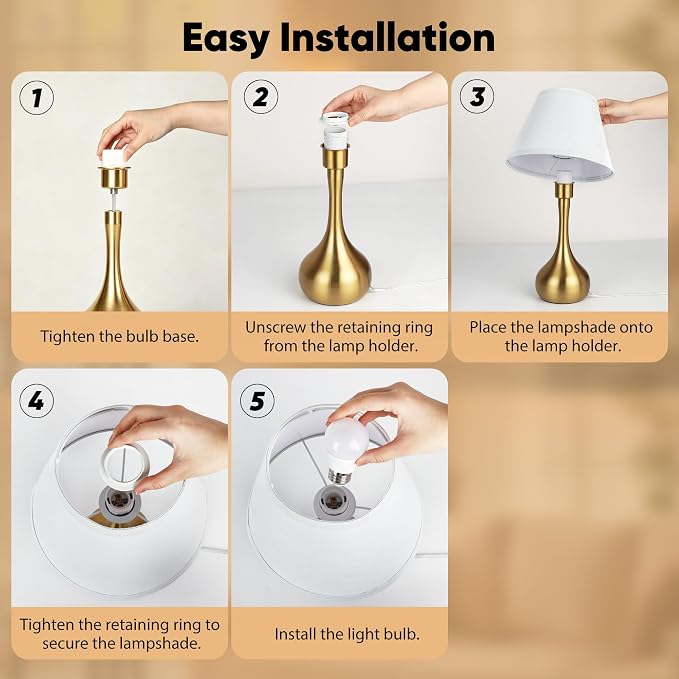 Easy Installation

1

Tighten the bulb base.

2

Unscrew the retaining ring from the lamp holder.

3

Place the lampshade onto the lamp holder.

4

Tighten the retaining ring to secure the lampshade.

5

Install the light bulb.