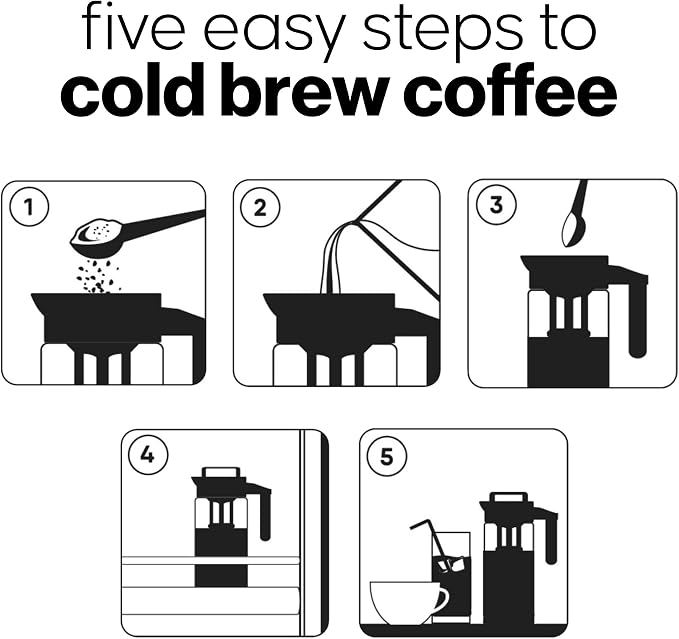 five easy steps to
cold brew coffee

1

2

3

4

5