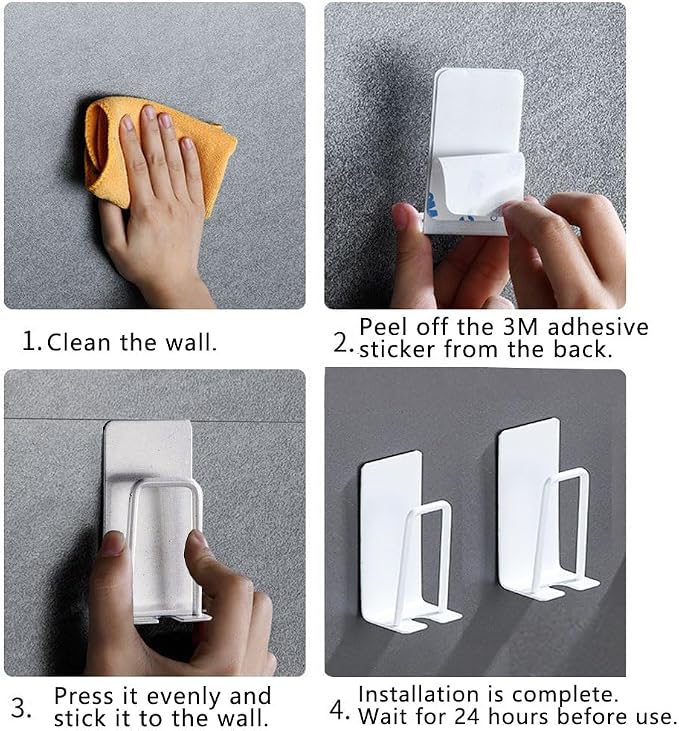 1. Clean the wall.

2. Peel off the 3M adhesive sticker from the back.

3. Press it evenly and stick it to the wall.

4. Installation is complete. Wait for 24 hours before use.