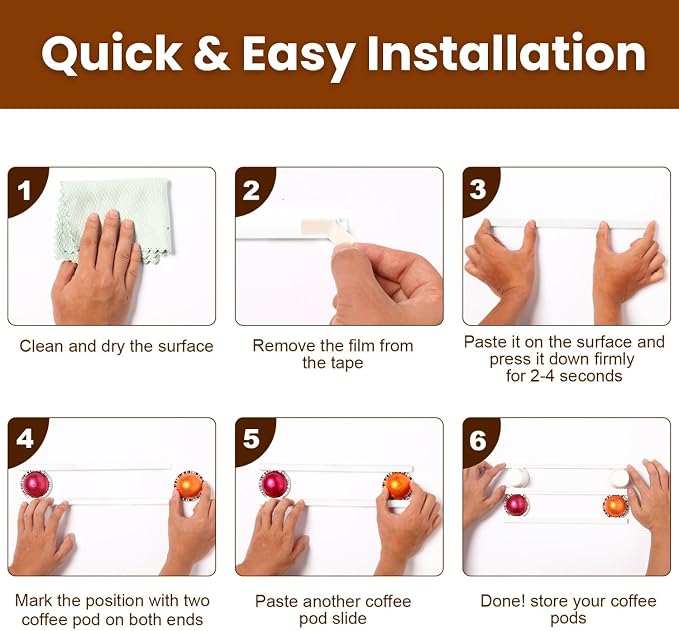 Quick & Easy Installation

1

Clean and dry the surface

2

Remove the film from the tape

3

Paste it on the surface and press it down firmly for 2-4 seconds

4

Mark the position with two coffee pod on both ends

5

Paste another coffee pod slide

6

Done! store your coffee pods