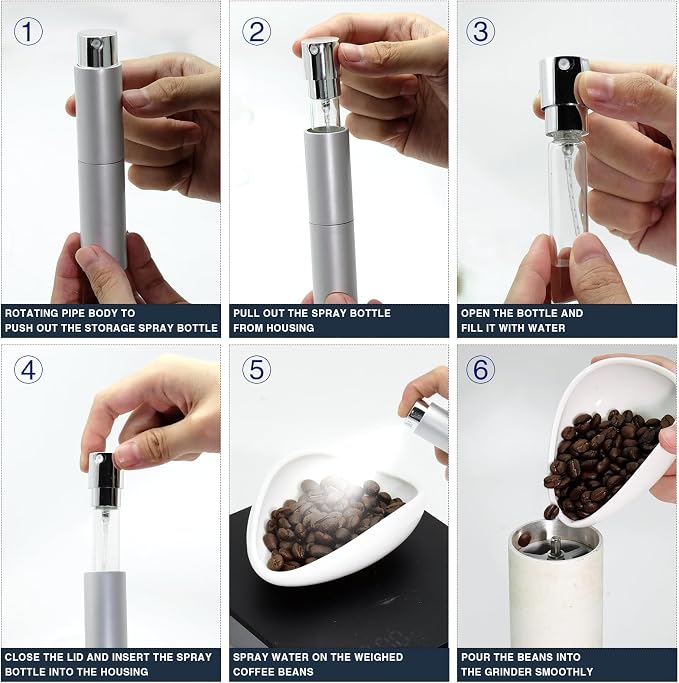 1
ROTATING PIPE BODY TO PUSH OUT THE STORAGE SPRAY BOTTLE

2
PULL OUT THE SPRAY BOTTLE FROM HOUSING

3
OPEN THE BOTTLE AND FILL IT WITH WATER

4
CLOSE THE LID AND INSERT THE SPRAY BOTTLE INTO THE HOUSING

5
SPRAY WATER ON THE WEIGHED COFFEE BEANS

6
POUR THE BEANS INTO THE GRINDER SMOOTHLY