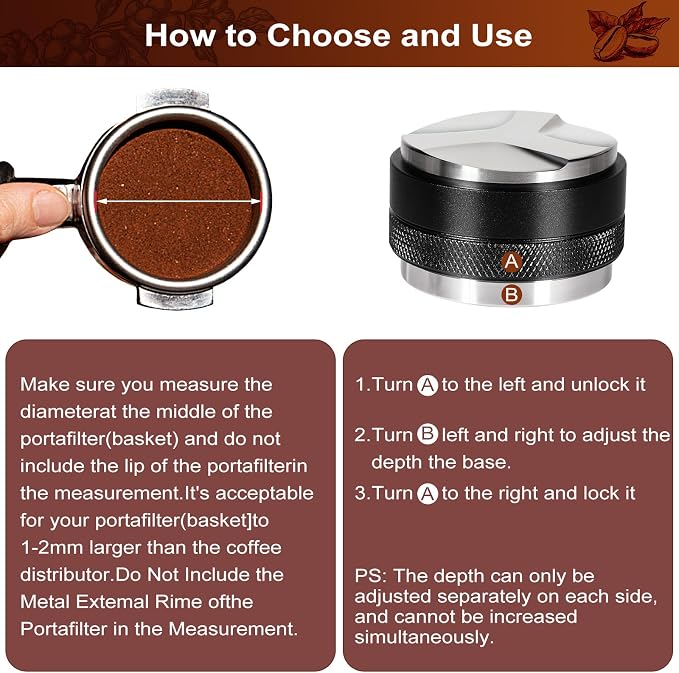 How to Choose and Use

A

B

Make sure you measure the diameterat the middle of the portafilter(basket) and do not include the lip of the portafilterin the measurement.It's acceptable for your portafilter(basket]to 1-2mm larger than the coffee distributor.Do Not Include the Metal Extemal Rime ofthe Portafilter in the Measurement.

1.Turn A to the left and unlock it

2.Turn B left and right to adjust the depth the base.

3.Turn A to the right and lock it

PS: The depth can only be adjusted separately on each side, and cannot be increased simultaneously.