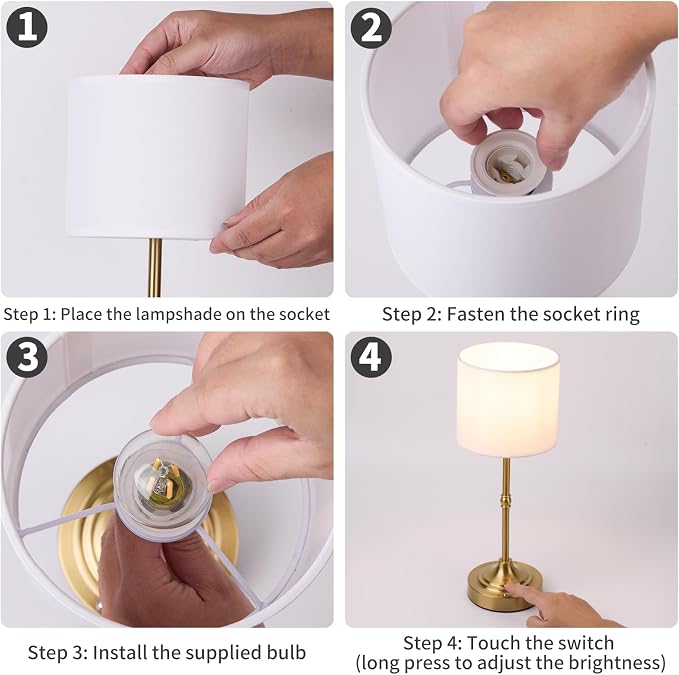 1

Step 1: Place the lampshade on the socket

2

Step 2: Fasten the socket ring

3

Step 3: Install the supplied bulb

4

Step 4: Touch the switch (long press to adjust the brightness)