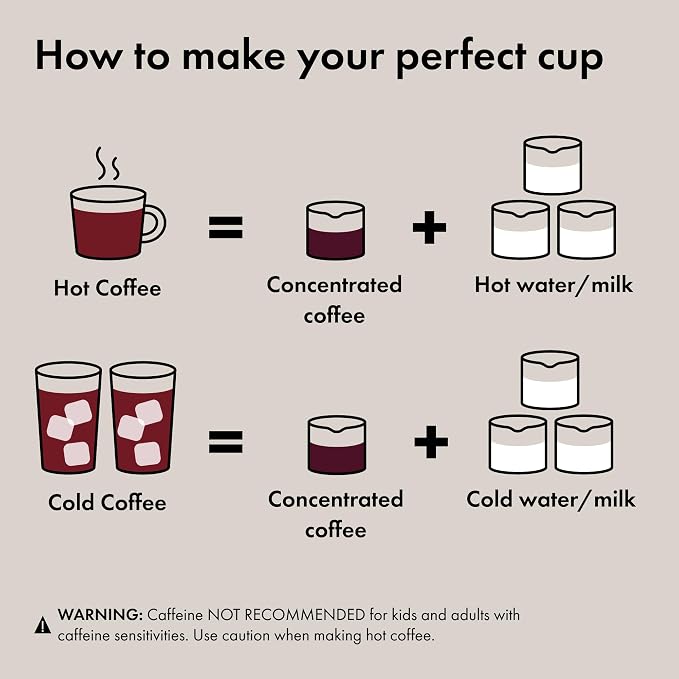 How to make your perfect cup

Hot Coffee = Concentrated coffee + Hot water/milk

Cold Coffee = Concentrated coffee + Cold water/milk

WARNING: Caffeine NOT RECOMMENDED for kids and adults with caffeine sensitivities. Use caution when making hot coffee.