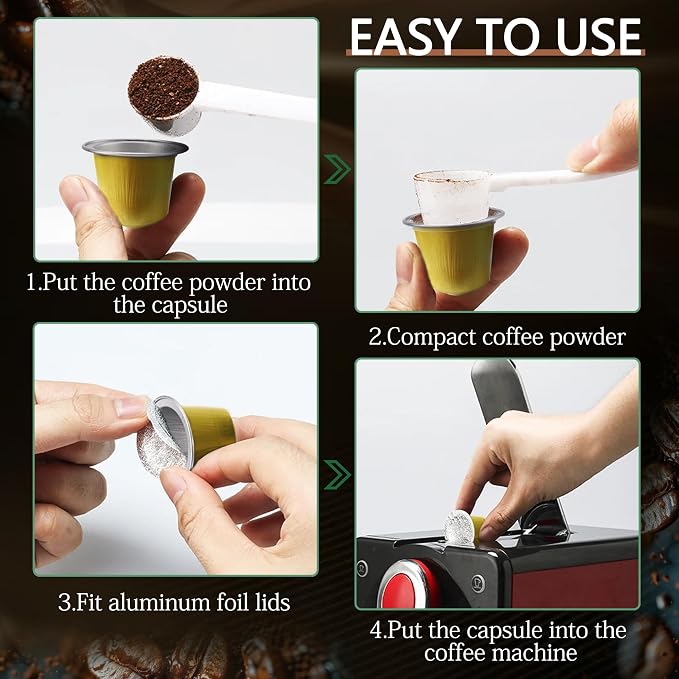 EASY TO USE

1.Put the coffee powder into the capsule

2.Compact coffee powder

3.Fit aluminum foil lids

4.Put the capsule into the coffee machine