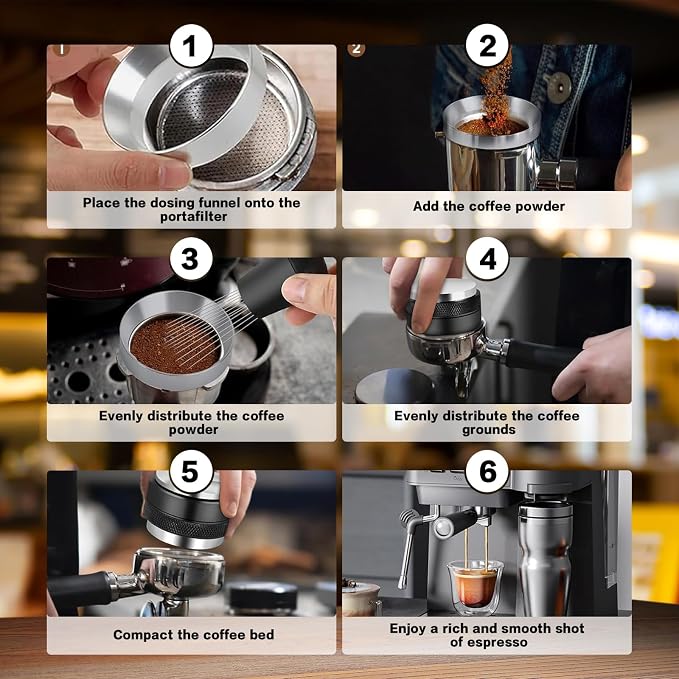 1

1

Place the dosing funnel onto the portafilter

2

2

Add the coffee powder

3

Evenly distribute the coffee powder

4

Evenly distribute the coffee grounds

5

Compact the coffee bed

6

Enjoy a rich and smooth shot of espresso