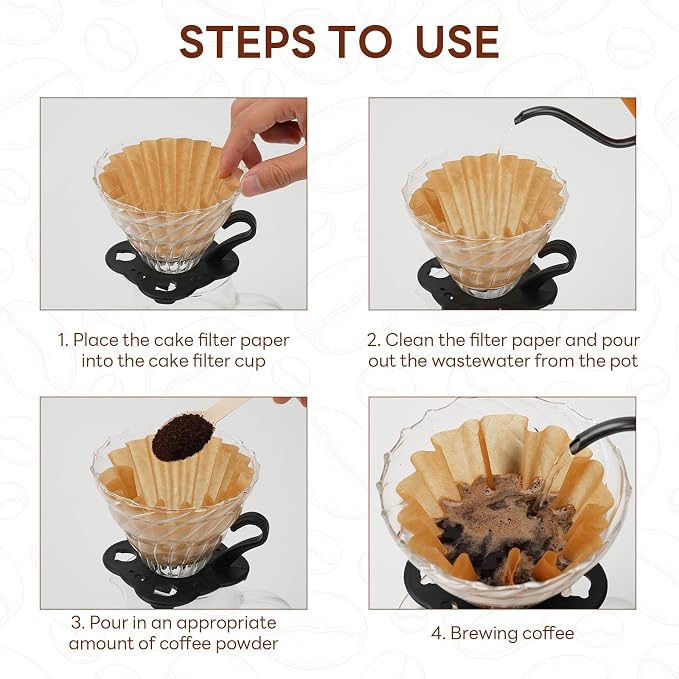 STEPS TO USE

1. Place the cake filter paper into the cake filter cup

2. Clean the filter paper and pour out the wastewater from the pot

3. Pour in an appropriate amount of coffee powder

4. Brewing coffee