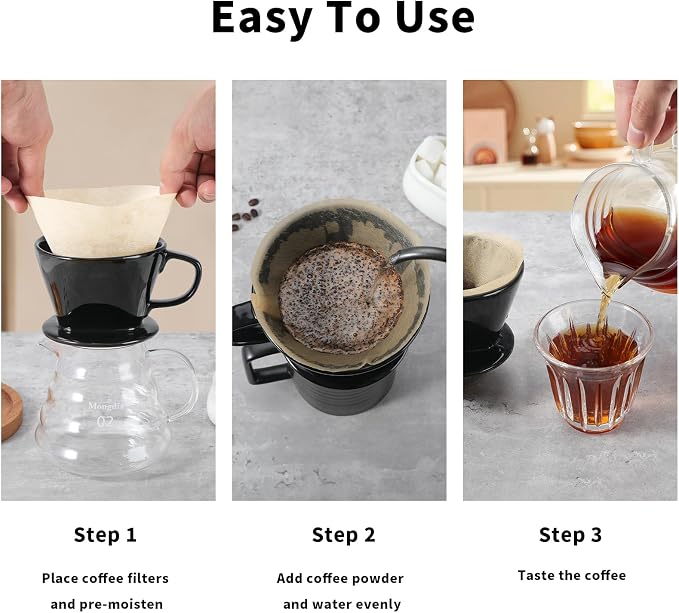 Easy To Use

Mongdio
02

Step 1

Place coffee filters and pre-moisten

Step 2

Add coffee powder and water evenly

Step 3

Taste the coffee