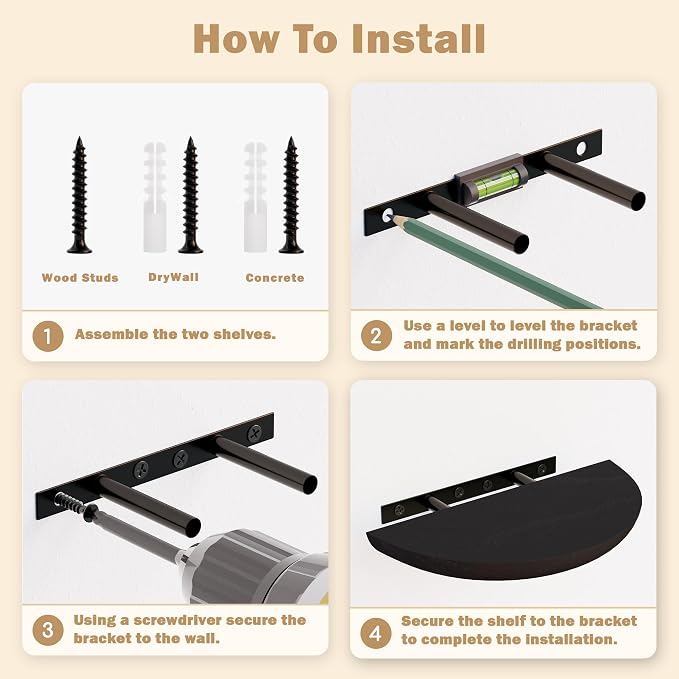 How To Install

Wood Studs

DryWall

Concrete

1 Assemble the two shelves.

2 Use a level to level the bracket and mark the drilling positions.

3 Using a screwdriver secure the bracket to the wall.

4 Secure the shelf to the bracket to complete the installation.