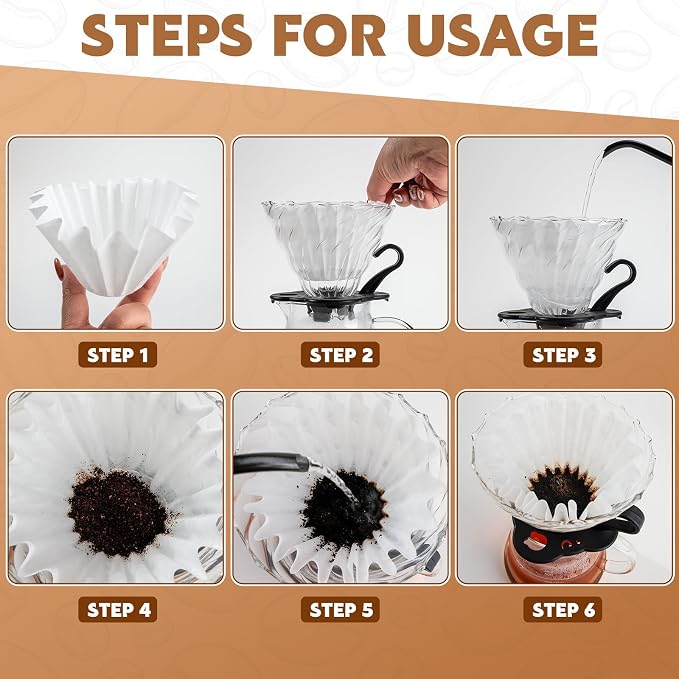 STEPS FOR USAGE

STEP 1

STEP 2

STEP 3

STEP 4

STEP 5

STEP 6