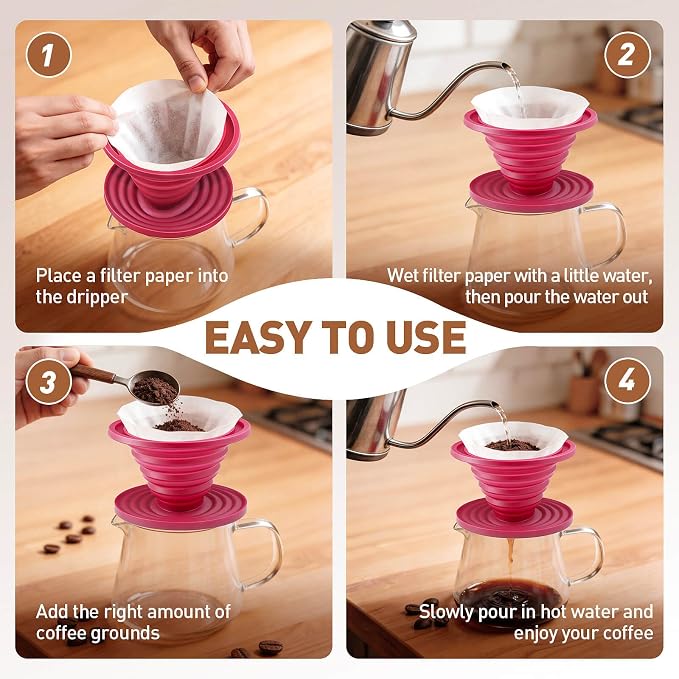 1

Place a filter paper into the dripper

2

Wet filter paper with a little water, then pour the water out

EASY TO USE

3

Add the right amount of coffee grounds

4

Slowly pour in hot water and enjoy your coffee