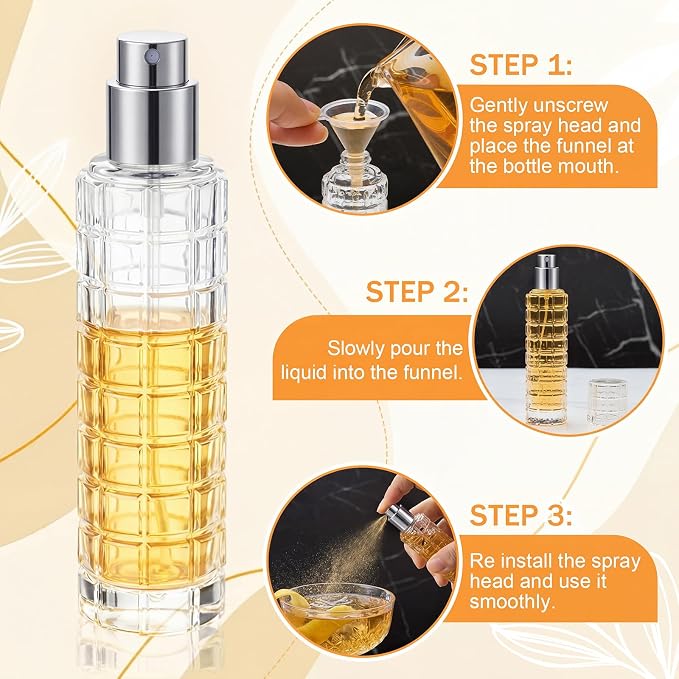 STEP 1:
Gently unscrew the spray head and place the funnel at the bottle mouth.

STEP 2:
Slowly pour the liquid into the funnel.

STEP 3:
Re install the spray head and use it smoothly.