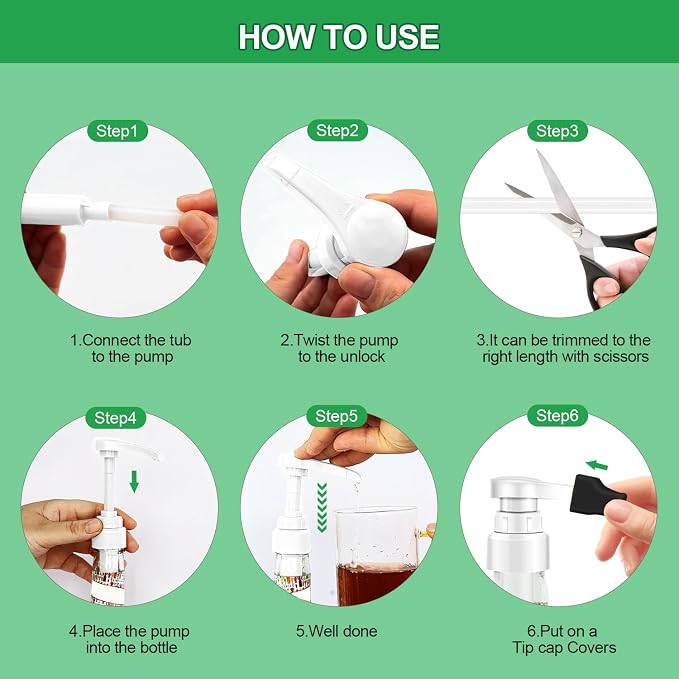 HOW TO USE

Step1

1.Connect the tub to the pump

Step2

2.Twist the pump to the unlock

Step3

3.It can be trimmed to the right length with scissors

Step4

4.Place the pump into the bottle

Step5

5.Well done

Step6

6.Put on a Tip cap Covers