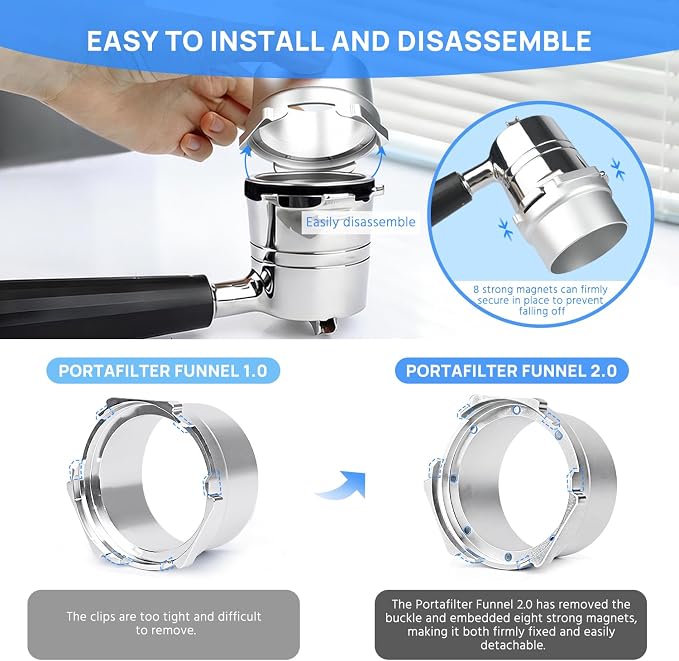 EASY TO INSTALL AND DISASSEMBLE

Easily disassemble

8 strong magnets can firmly secure in place to prevent falling off

PORTAFILTER FUNNEL 1.0

PORTAFILTER FUNNEL 2.0

The clips are too tight and difficult to remove.

The Portafilter Funnel 2.0 has removed the buckle and embedded eight strong magnets, making it both firmly fixed and easily detachable.