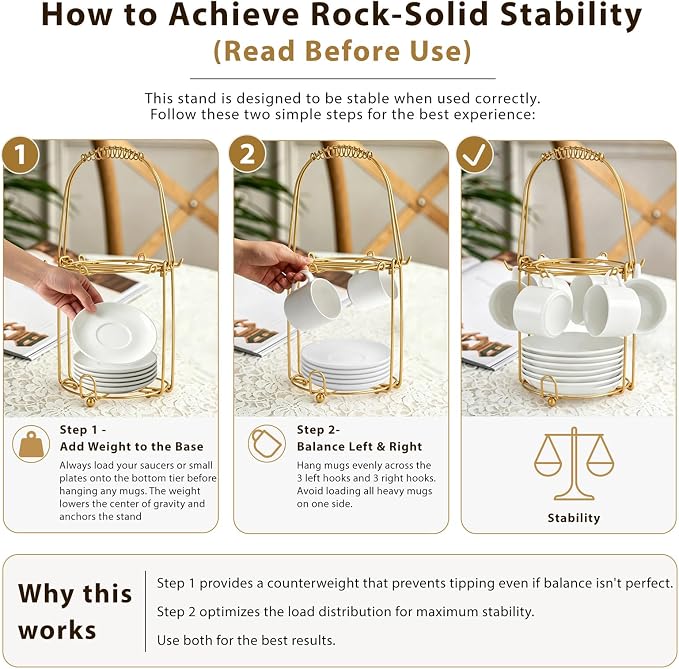 How to Achieve Rock-Solid Stability
(Read Before Use)

This stand is designed to be stable when used correctly.
Follow these two simple steps for the best experience:

1

Step 1 -
Add Weight to the Base

Always load your saucers or small plates onto the bottom tier before hanging any mugs. The weight lowers the center of gravity and anchors the stand

2

Step 2-
Balance Left & Right

Hang mugs evenly across the 3 left hooks and 3 right hooks. Avoid loading all heavy mugs on one side.

✓

Stability

Why this works

Step 1 provides a counterweight that prevents tipping even if balance isn't perfect.

Step 2 optimizes the load distribution for maximum stability.

Use both for the best results.