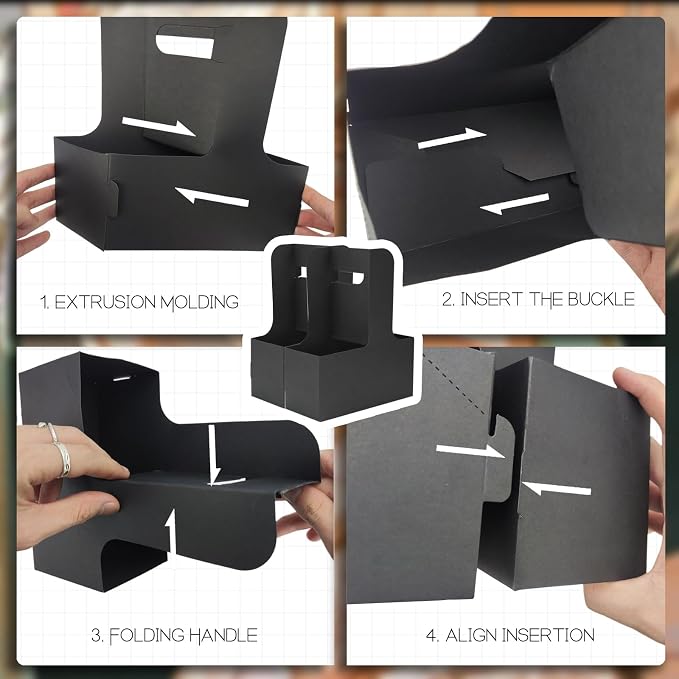 1. EXTRUSION MOLDING

2. INSERT THE BUCKLE

3. FOLDING HANDLE

4. ALIGN INSERTION