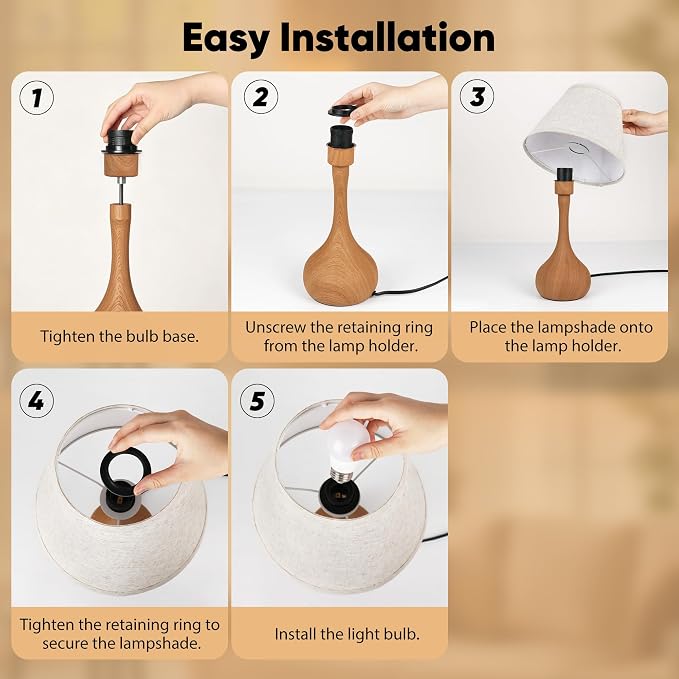 Easy Installation

1

Tighten the bulb base.

2

Unscrew the retaining ring from the lamp holder.

3

Place the lampshade onto the lamp holder.

4

Tighten the retaining ring to secure the lampshade.

5

Install the light bulb.