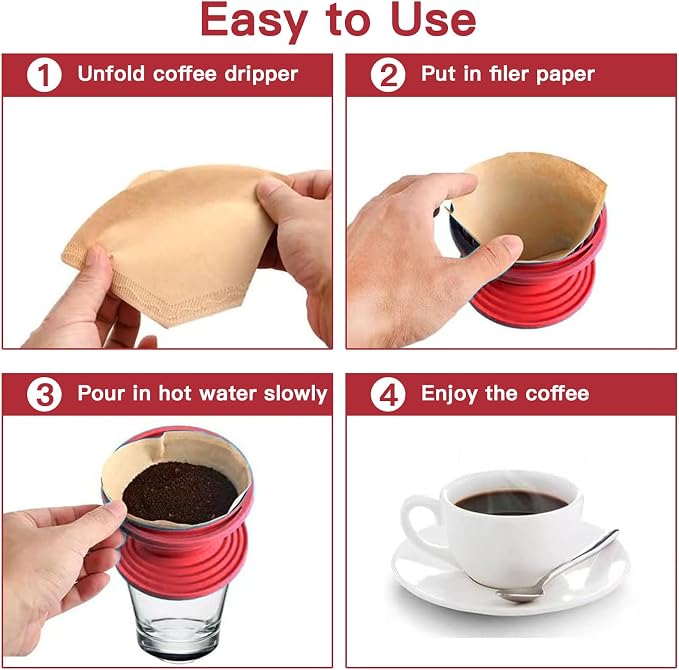 Easy to Use

1 Unfold coffee dripper

2 Put in filer paper

3 Pour in hot water slowly

4 Enjoy the coffee