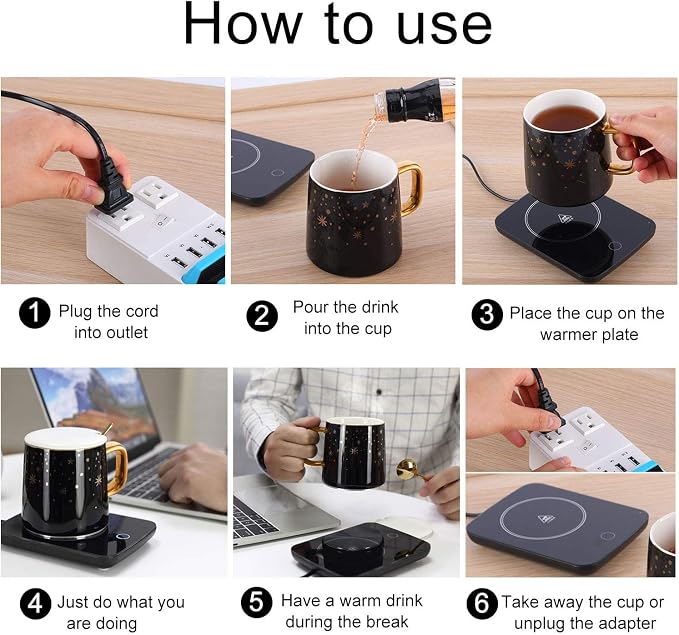 How to use

1 Plug the cord into outlet

2 Pour the drink into the cup

3 Place the cup on the warmer plate

4 Just do what you are doing

5 Have a warm drink during the break

6 Take away the cup or unplug the adapter