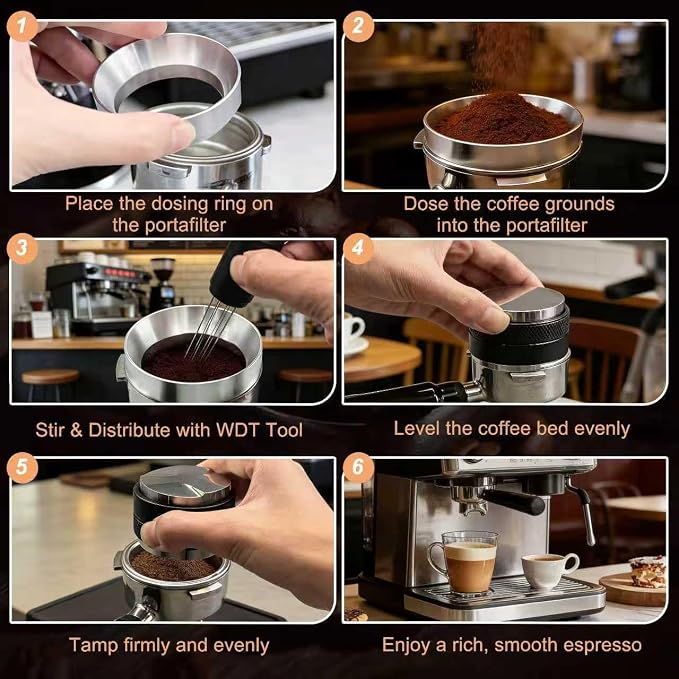 1
Place the dosing ring on the portafilter

2
Dose the coffee grounds into the portafilter

3
Stir & Distribute with WDT Tool

4
Level the coffee bed evenly

5
Tamp firmly and evenly

6
Enjoy a rich, smooth espresso