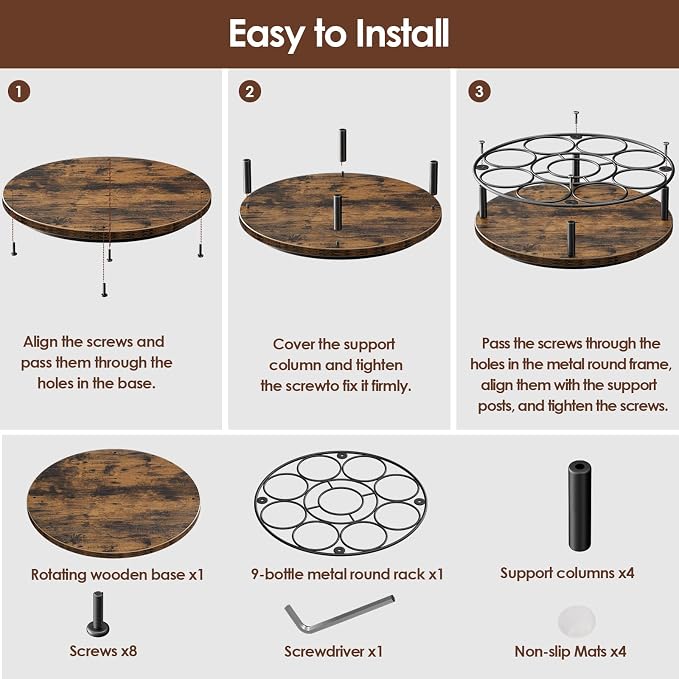 Easy to Install

1

Align the screws and pass them through the holes in the base.

2

Cover the support column and tighten the screwto fix it firmly.

3

Pass the screws through the holes in the metal round frame, align them with the support posts, and tighten the screws.

Rotating wooden base x1

9-bottle metal round rack x1

Support columns x4

Screws x8

Screwdriver x1

Non-slip Mats x4