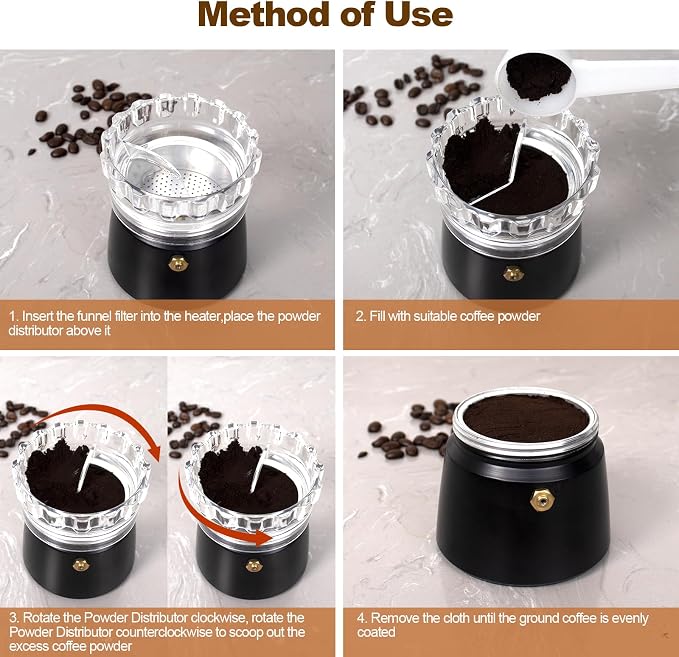 Method of Use

1. Insert the funnel filter into the heater,place the powder distributor above it

2. Fill with suitable coffee powder

3. Rotate the Powder Distributor clockwise, rotate the Powder Distributor counterclockwise to scoop out the excess coffee powder

4. Remove the cloth until the ground coffee is evenly coated