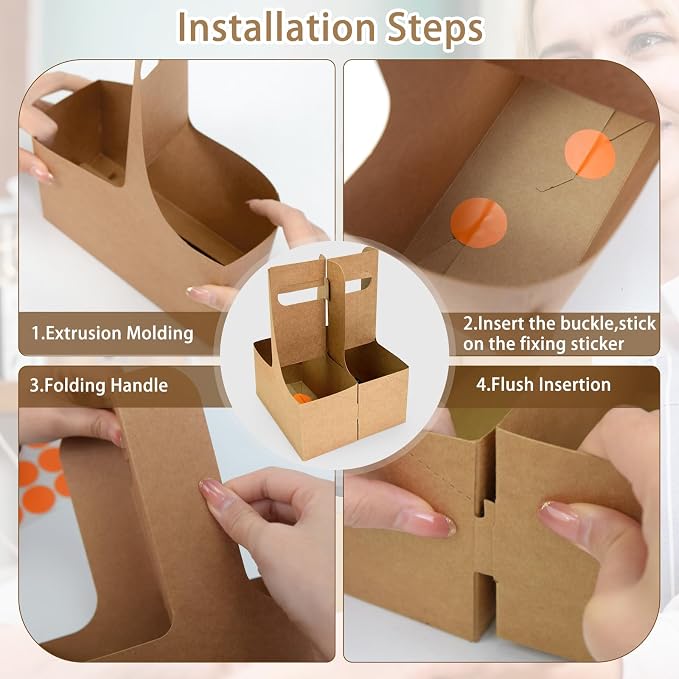 Installation Steps

1.Extrusion Molding

2.Insert the buckle,stick on the fixing sticker

3.Folding Handle

4.Flush Insertion