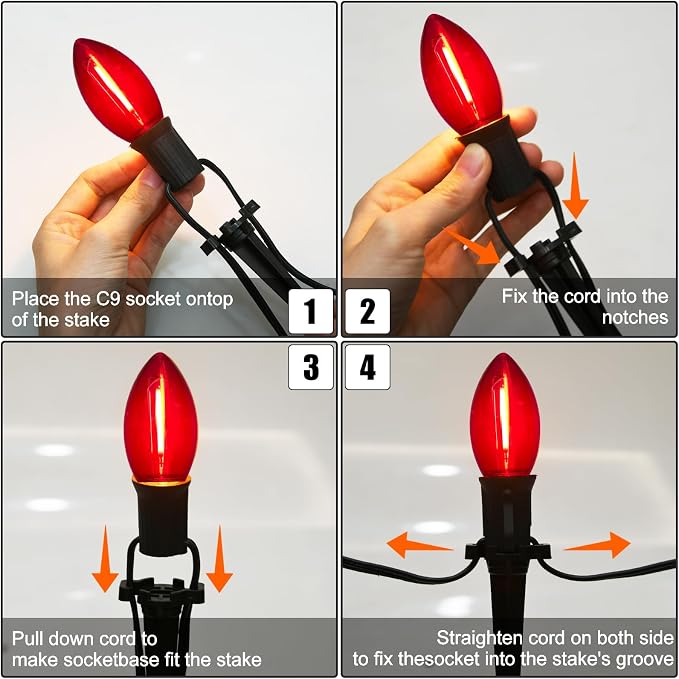 Place the C9 socket ontop of the stake

1

2

Fix the cord into the notches

3

4

Pull down cord to make socketbase fit the stake

Straighten cord on both side to fix thesocket into the stake's groove