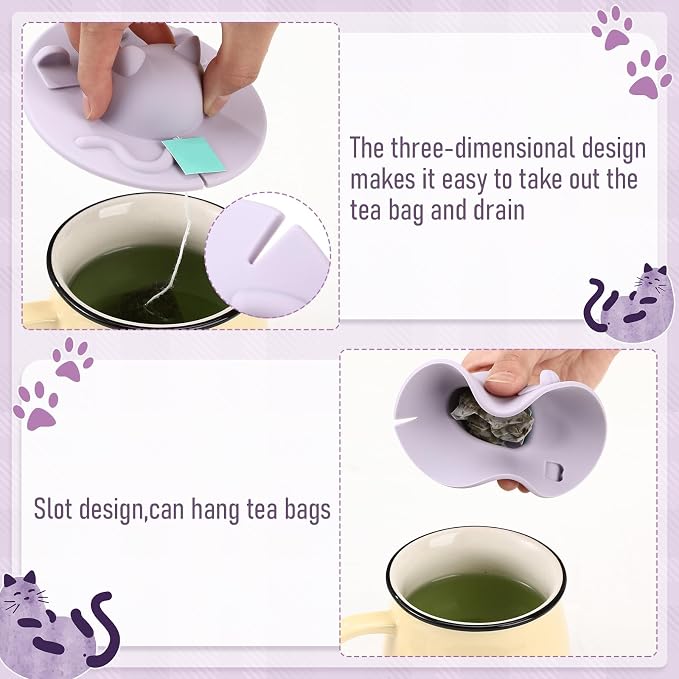 The three-dimensional design makes it easy to take out the tea bag and drain

Slot design,can hang tea bags