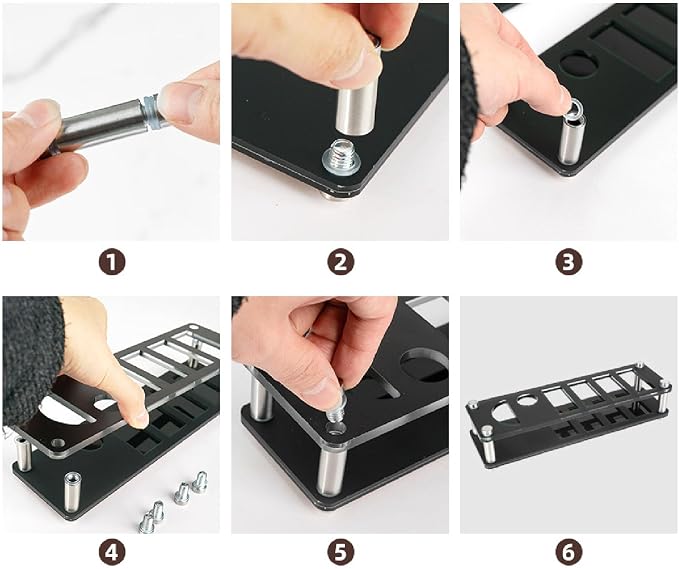 1

2

3

4

5

6