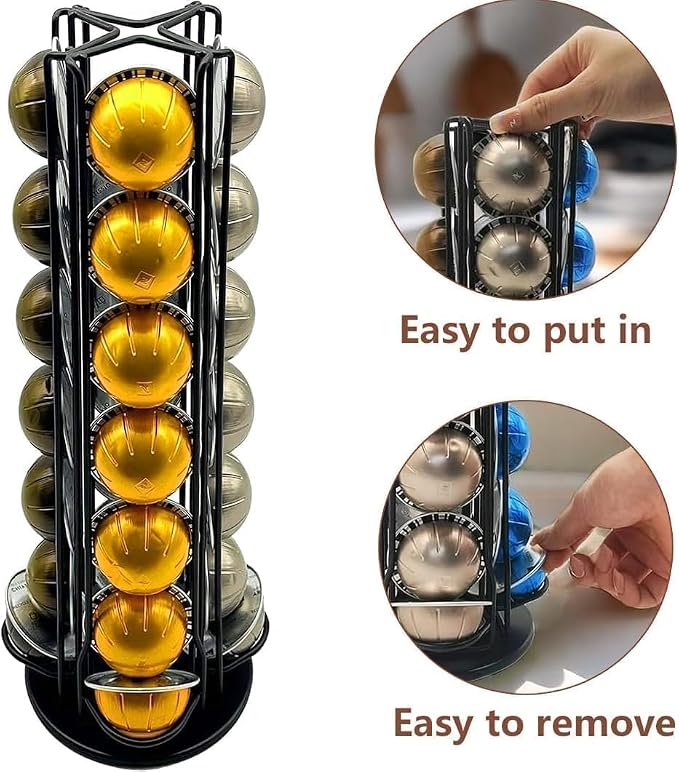 Easy to put in

Easy to remove