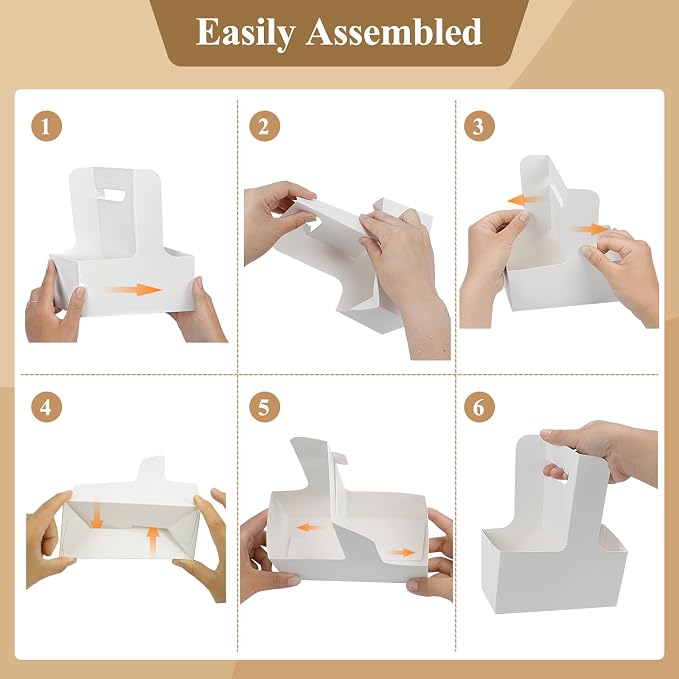 Easily Assembled

1

2

3

4

5

6