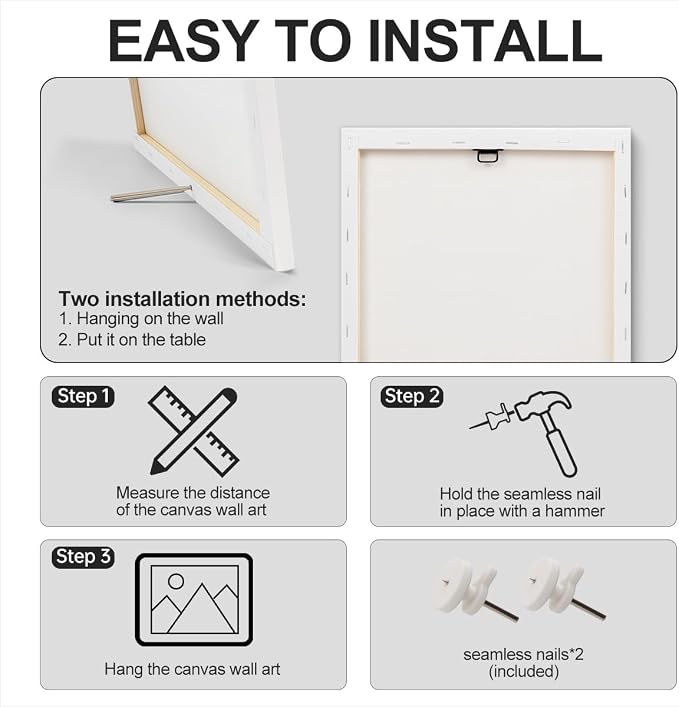 EASY TO INSTALL

Two installation methods:
1. Hanging on the wall
2. Put it on the table

Step 1

Measure the distance of the canvas wall art

Step 2

Hold the seamless nail in place with a hammer

Step 3

Hang the canvas wall art

seamless nails*2 (included)