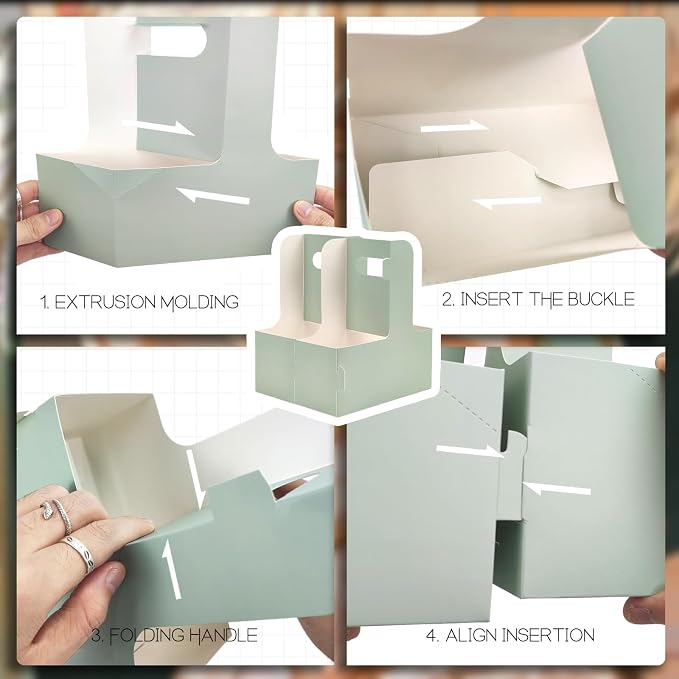 1. EXTRUSION MOLDING

2. INSERT THE BUCKLE

3. FOLDING HANDLE

4. ALIGN INSERTION