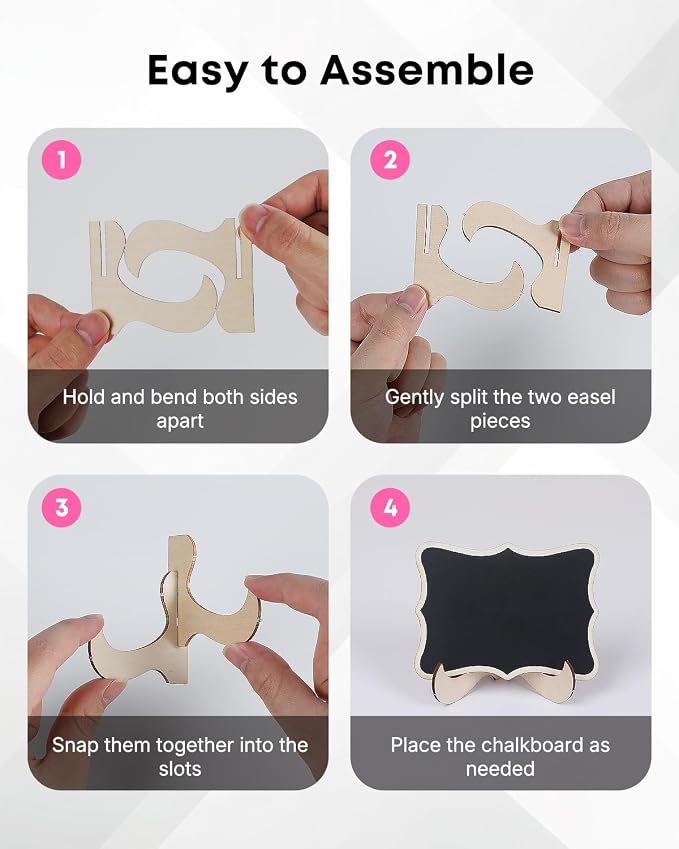 Easy to Assemble

1

Hold and bend both sides apart

2

Gently split the two easel pieces

3

Snap them together into the slots

4

Place the chalkboard as needed