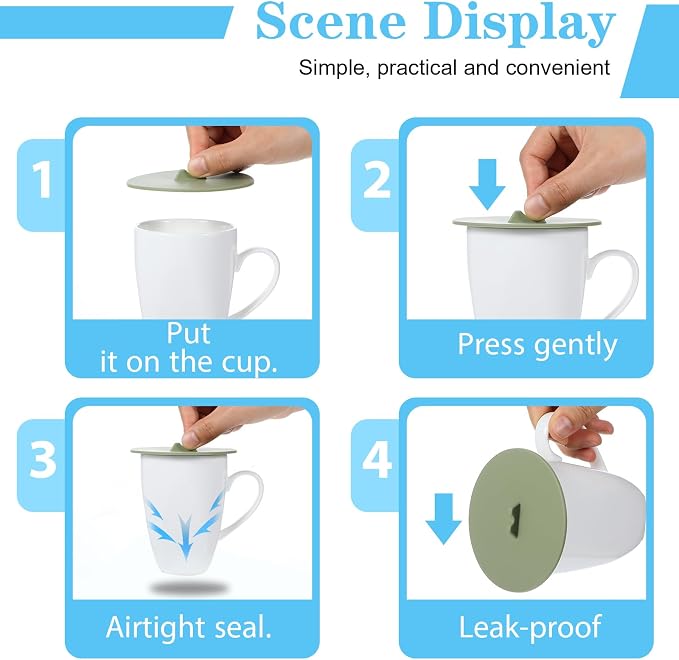 Scene Display
Simple, practical and convenient

1
Put it on the cup.

2
Press gently

3
Airtight seal.

4
Leak-proof