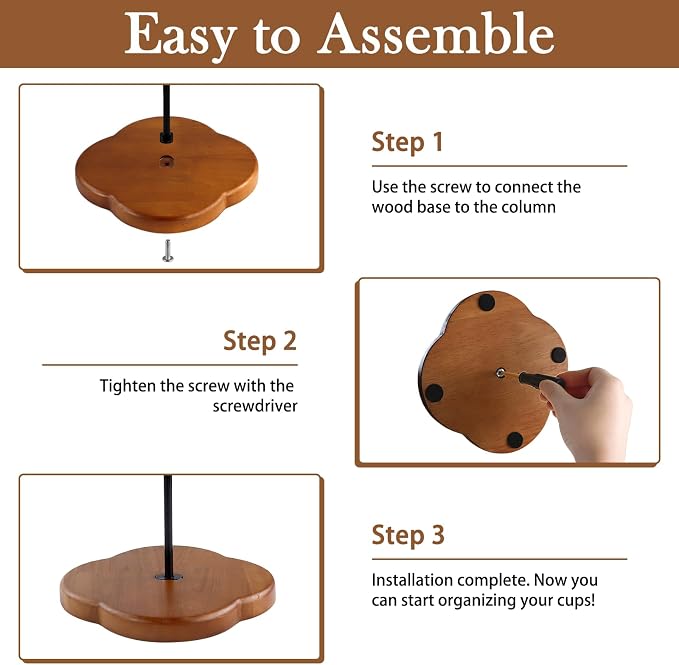 Easy to Assemble

Step 1

Use the screw to connect the wood base to the column

Step 2

Tighten the screw with the screwdriver

Step 3

Installation complete. Now you can start organizing your cups!