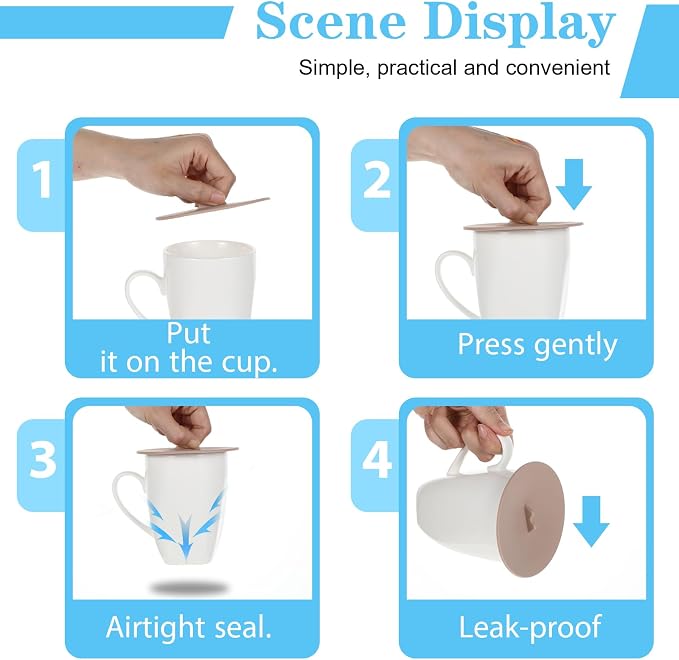 Scene Display
Simple, practical and convenient

1
Put it on the cup.

2
Press gently

3
Airtight seal.

4
Leak-proof