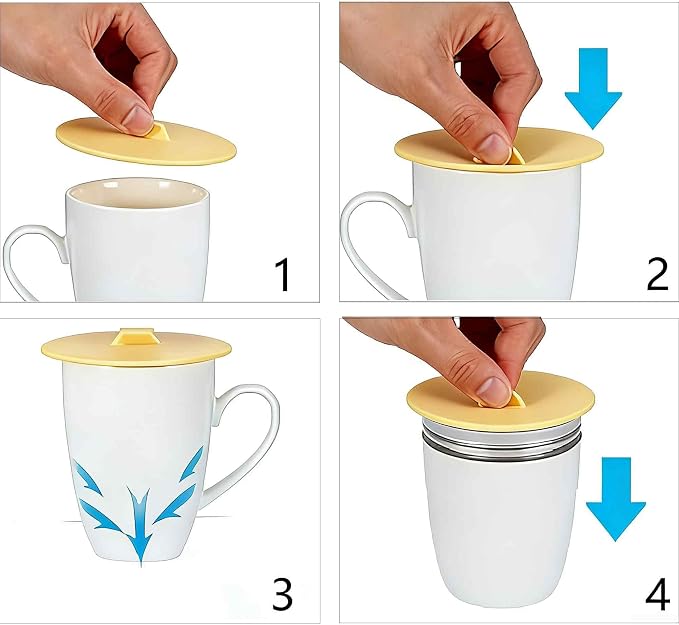 1

2

3

4