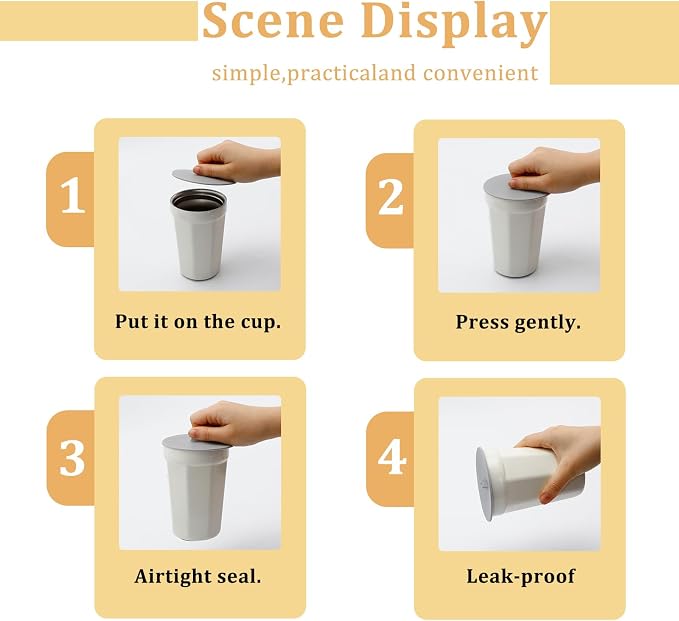 Scene Display

simple,practicaland convenient

1

Put it on the cup.

2

Press gently.

3

Airtight seal.

4

Leak-proof