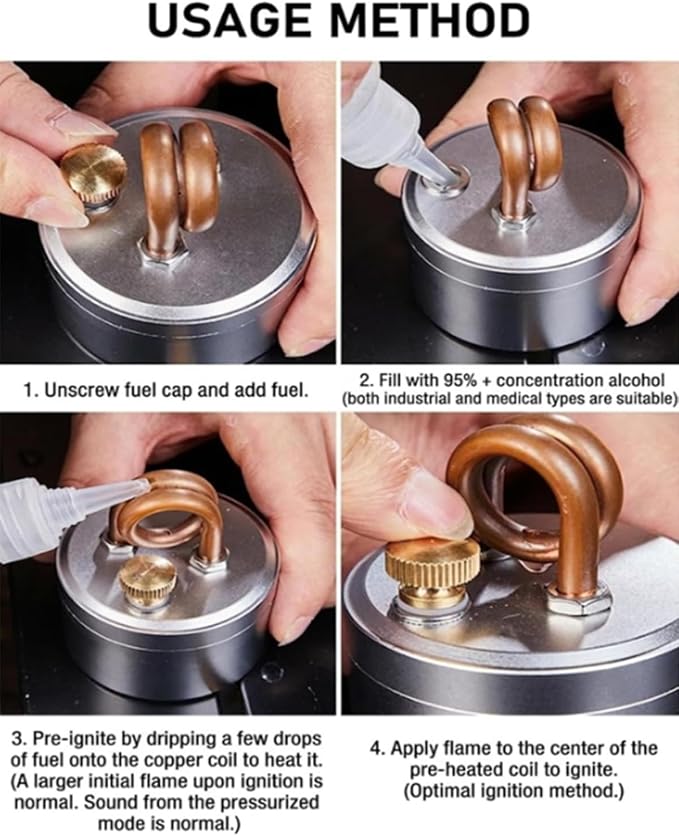 USAGE METHOD

1. Unscrew fuel cap and add fuel.

2. Fill with 95% + concentration alcohol (both industrial and medical types are suitable)

3. Pre-ignite by dripping a few drops of fuel onto the copper coil to heat it. (A larger initial flame upon ignition is normal. Sound from the pressurized mode is normal.)

4. Apply flame to the center of the pre-heated coil to ignite. (Optimal ignition method.)