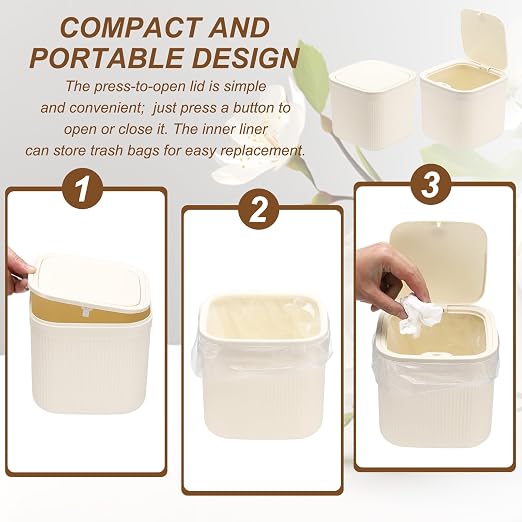 COMPACT AND PORTABLE DESIGN

The press-to-open lid is simple and convenient; just press a button to open or close it. The inner liner can store trash bags for easy replacement.

1

2

3